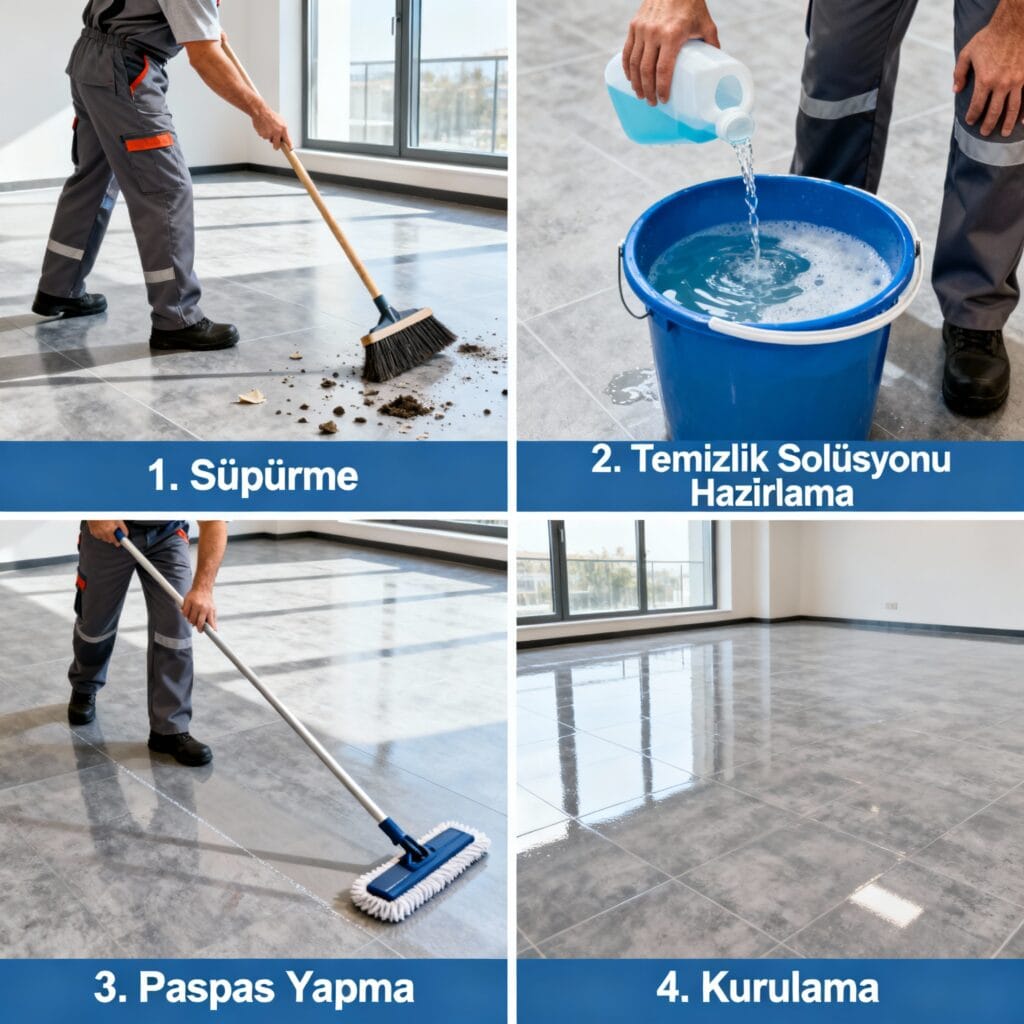 1. Süpürme

2. Temizlik Solüsyonu Hazirlama

3. Paspas Yapma

4. Kurulama